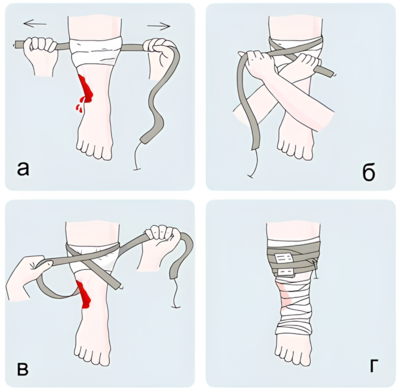 а

б

в

г